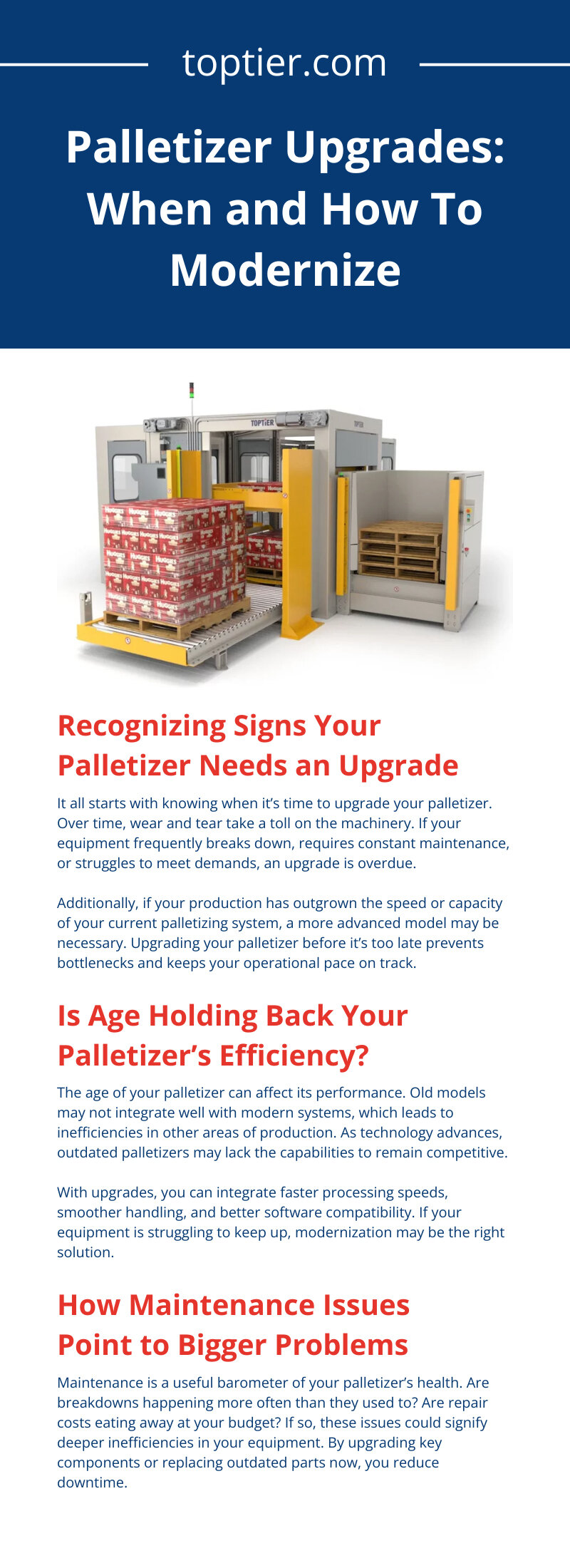 toptier.com

Palletizer Upgrades: When and How To Modernize

TOPTIER

Recognizing Signs Your Palletizer Needs an Upgrade

It all starts with knowing when it's time to upgrade your palletizer. Over time, wear and tear take a toll on the machinery. If your equipment frequently breaks down, requires constant maintenance, or struggles to meet demands, an upgrade is overdue.

Additionally, if your production has outgrown the speed or capacity of your current palletizing system, a more advanced model may be necessary. Upgrading your palletizer before it's too late prevents bottlenecks and keeps your operational pace on track.

Is Age Holding Back Your Palletizer's Efficiency?

The age of your palletizer can affect its performance. Old models may not integrate well with modern systems, which leads to inefficiencies in other areas of production. As technology advances, outdated palletizers may lack the capabilities to remain competitive.

With upgrades, you can integrate faster processing speeds, smoother handling, and better software compatibility. If your equipment is struggling to keep up, modernization may be the right solution.

How Maintenance Issues Point to Bigger Problems

Maintenance is a useful barometer of your palletizer's health. Are breakdowns happening more often than they used to? Are repair costs eating away at your budget? If so, these issues could signify deeper inefficiencies in your equipment. By upgrading key components or replacing outdated parts now, you reduce downtime.