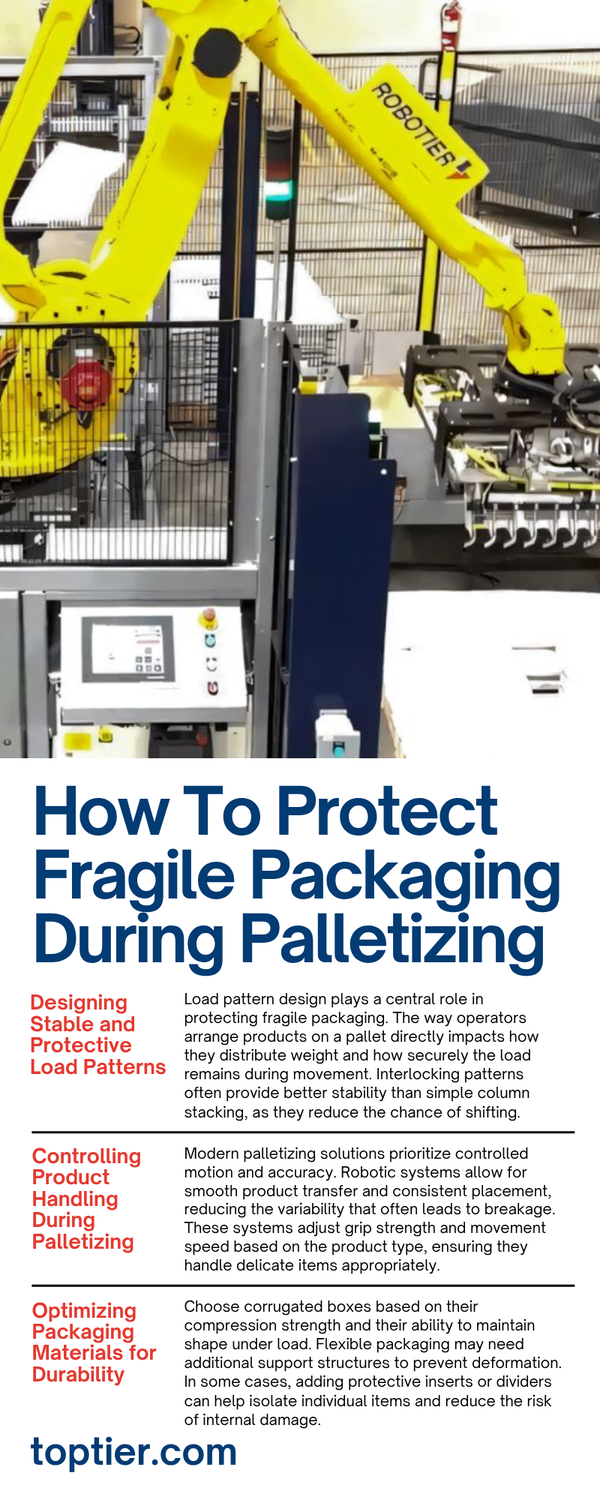 ROBOTIER

How To Protect Fragile Packaging During Palletizing

Designing Stable and Protective Load Patterns

Load pattern design plays a central role in protecting fragile packaging. The way operators arrange products on a pallet directly impacts how they distribute weight and how securely the load remains during movement. Interlocking patterns often provide better stability than simple column stacking, as they reduce the chance of shifting.

Controlling Product Handling During Palletizing

Modern palletizing solutions prioritize controlled motion and accuracy. Robotic systems allow for smooth product transfer and consistent placement, reducing the variability that often leads to breakage. These systems adjust grip strength and movement speed based on the product type, ensuring they handle delicate items appropriately.

Optimizing Packaging Materials for Durability

Choose corrugated boxes based on their compression strength and their ability to maintain shape under load. Flexible packaging may need additional support structures to prevent deformation. In some cases, adding protective inserts or dividers can help isolate individual items and reduce the risk of internal damage.

toptier.com