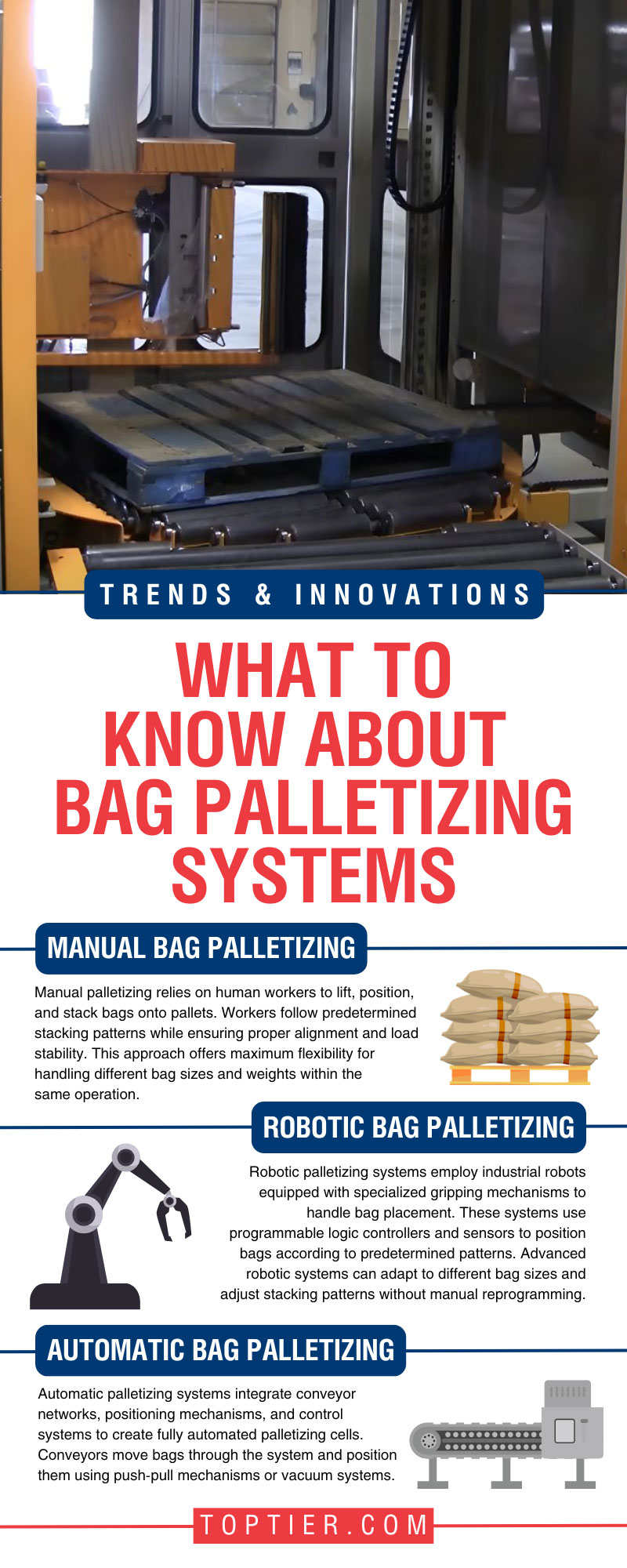 TRENDS & INNOVATIONS

WHAT TO KNOW ABOUT BAG PALLETIZING SYSTEMS

MANUAL BAG PALLETIZING

Manual palletizing relies on human workers to lift, position, and stack bags onto pallets. Workers follow predetermined stacking patterns while ensuring proper alignment and load stability. This approach offers maximum flexibility for handling different bag sizes and weights within the same operation.

ROBOTIC BAG PALLETIZING

Robotic palletizing systems employ industrial robots equipped with specialized gripping mechanisms to handle bag placement. These systems use programmable logic controllers and sensors to position bags according to predetermined patterns. Advanced robotic systems can adapt to different bag sizes and adjust stacking patterns without manual reprogramming.

AUTOMATIC BAG PALLETIZING

Automatic palletizing systems integrate conveyor networks, positioning mechanisms, and control systems to create fully automated palletizing cells. Conveyors move bags through the system and position them using push-pull mechanisms or vacuum systems.

TOPTIER.COM